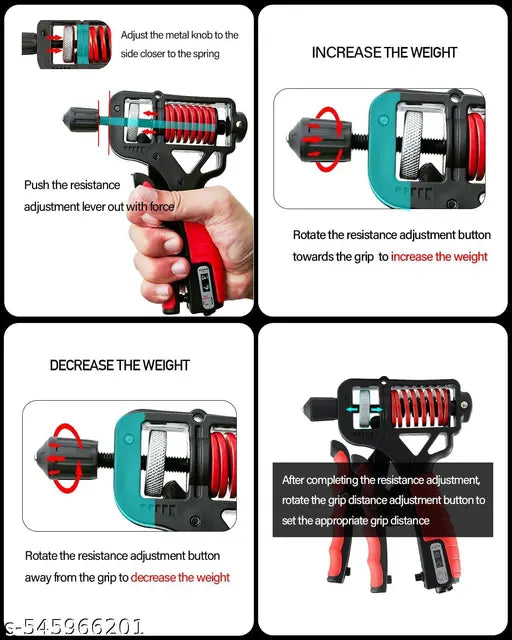 Adjust the metal knob to the side closer to the spring

Push the resistance adjustment lever out with force

INCREASE THE WEIGHT

Rotate the resistance adjustment button towards the grip to increase the weight

DECREASE THE WEIGHT

Rotate the resistance adjustment button away from the grip to decrease the weight

After completing the resistance adjustment, rotate the grip distance adjustment button to set the appropriate grip distance

s-545966201